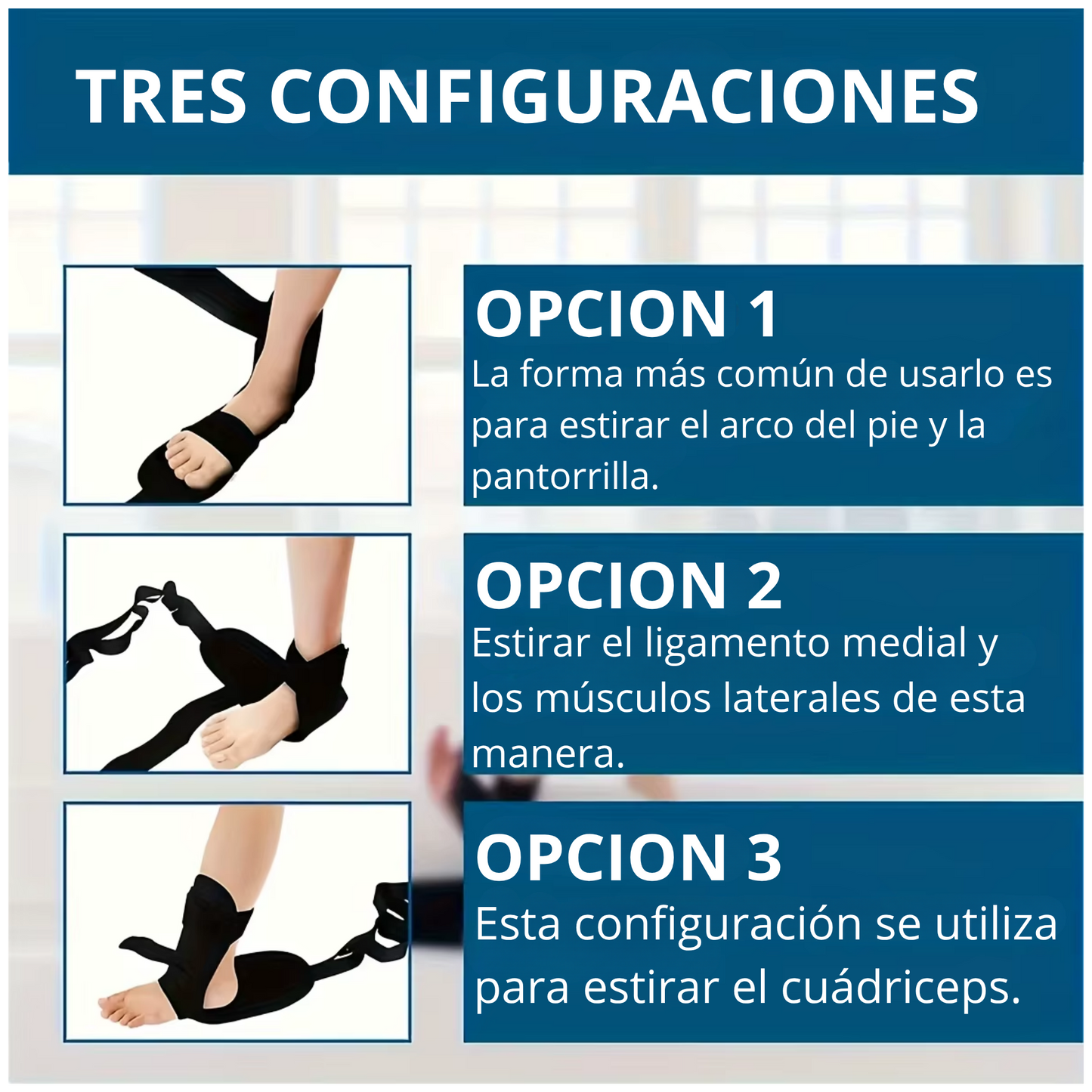 TRES CONFIGURACIONES

OPCION 1
La forma más común de usarlo es para estirar el arco del pie y la pantorrilla.

OPCION 2
Estirar el ligamento medial y los músculos laterales de esta manera.

OPCION 3
Esta configuración se utiliza para estirar el cuádriceps.